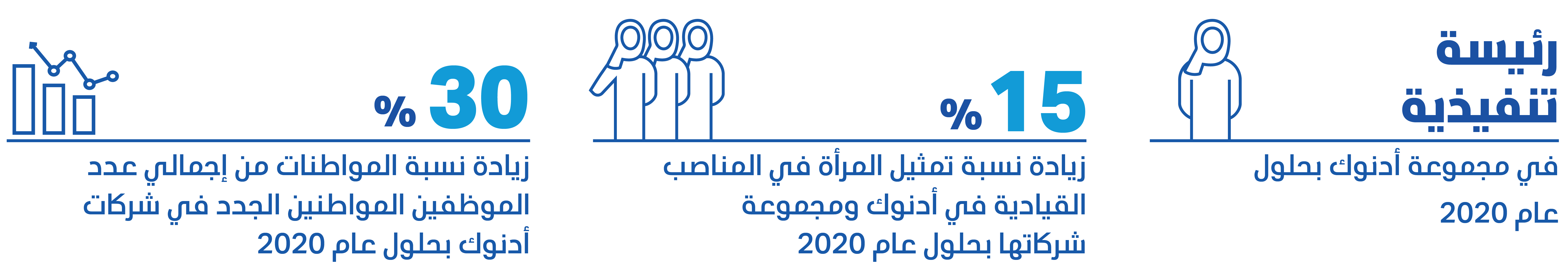 رئيسة تنفيذية

في مجموعة أدنوك بحلول عام 2020

15 %

زيادة نسبة تمثيل المرأة في المناصب القيادية في أدنوك ومجموعة شركاتها بحلول عام 2020

30 %

زيادة نسبة المواطنات من إجمالي عدد الموظفين المواطنين الجدد في شركات أدنوك بحلول عام 2020