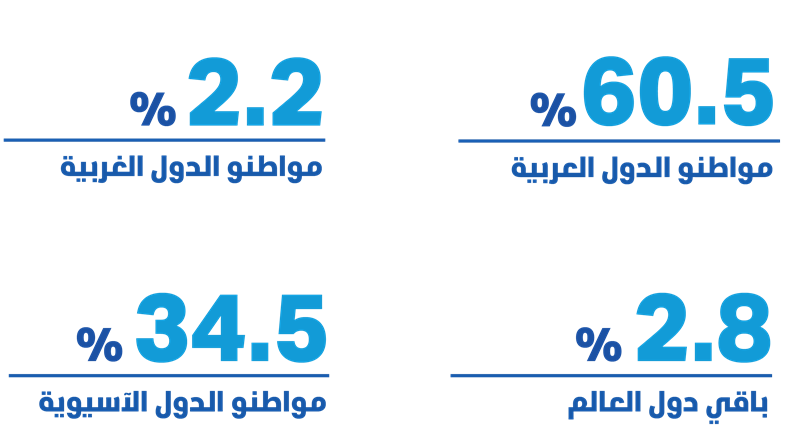 60.5 %
مواطنو الدول العربية

2.2 %
مواطنو الدول الغربية

2.8 %
باقي دول العالم

34.5 %
مواطنو الدول الآسيوية