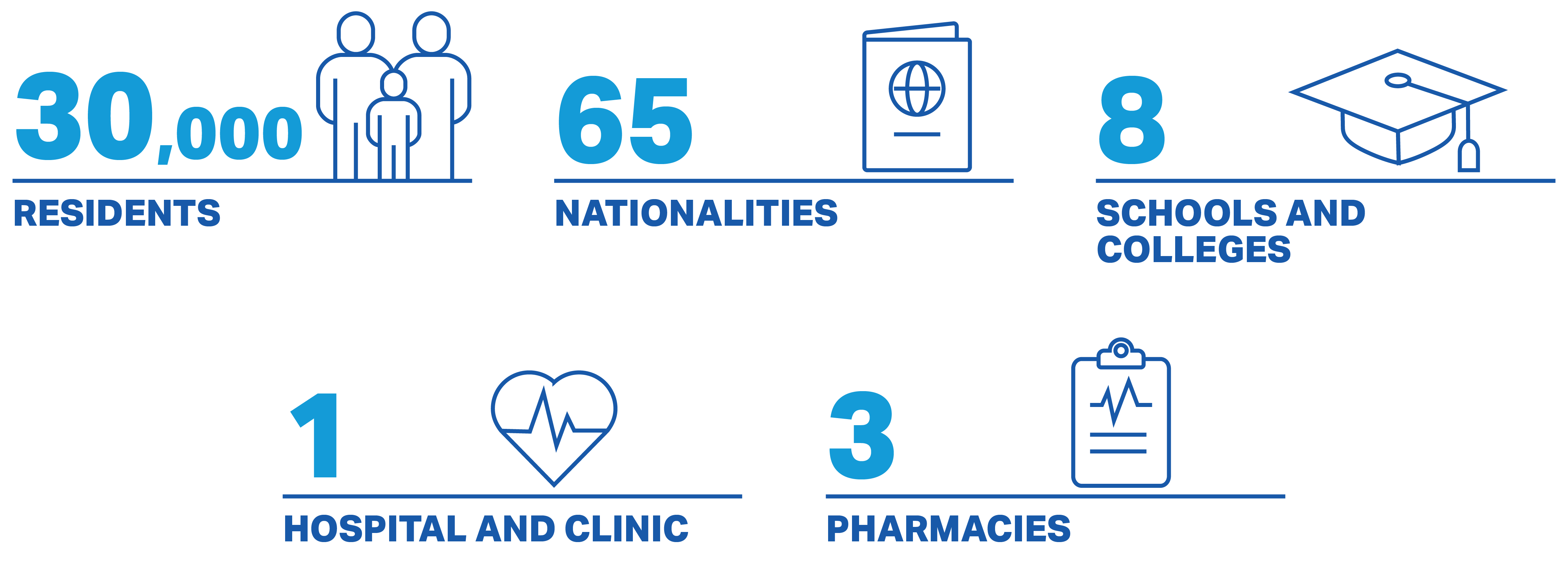 30,000
RESIDENTS

65
NATIONALITIES

8
SCHOOLS AND COLLEGES

1
HOSPITAL AND CLINIC

3
PHARMACIES