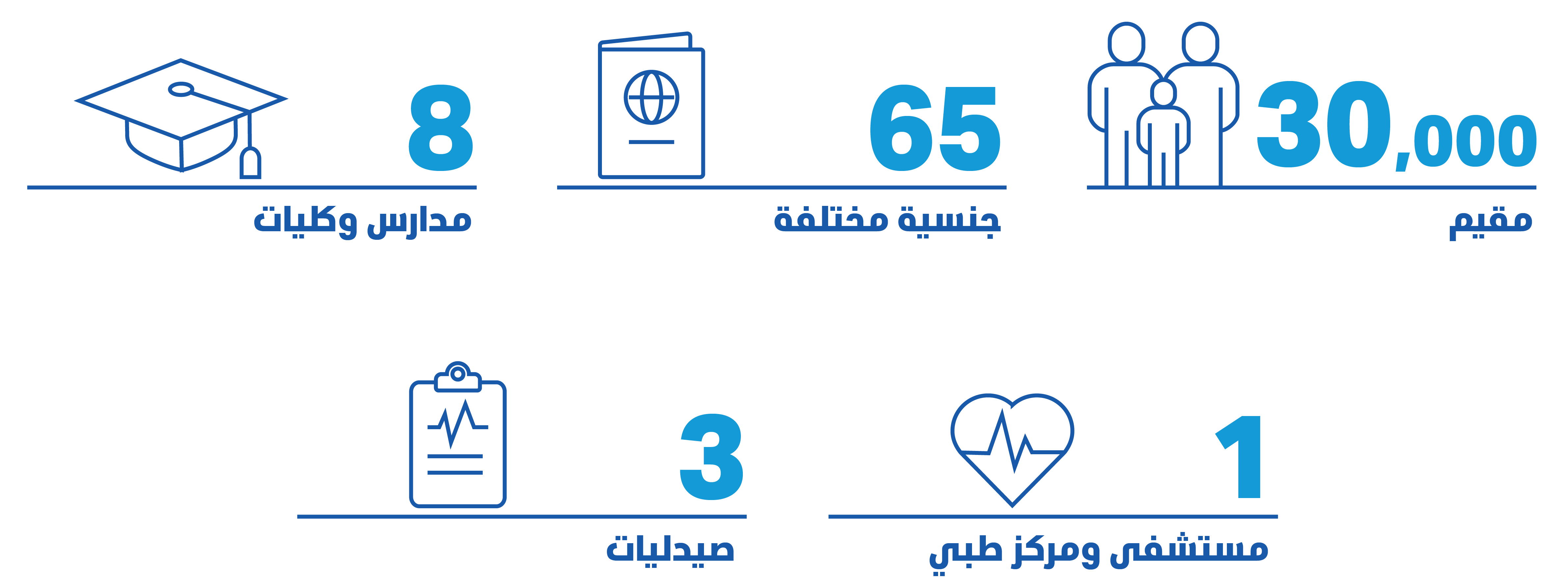 30,000
مقيم

65
جنسية مختلفة

8
مدارس وكليات

1
مستشفى ومركز طبي

3
صيدليات