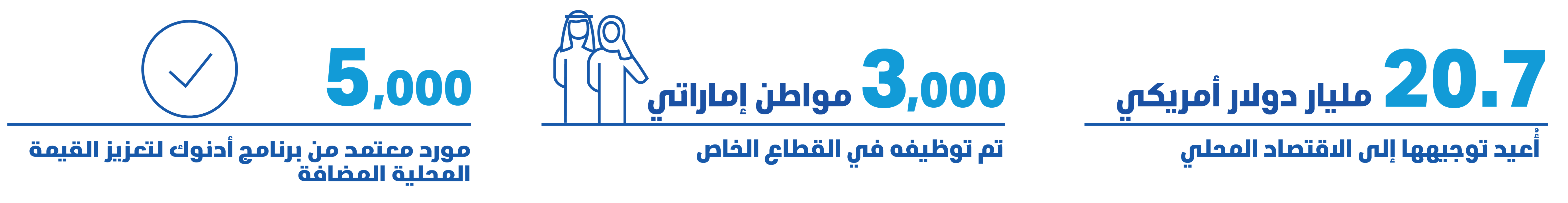 20.7 مليار دولار أمريكي

أُعيد توجيهها إلى الاقتصاد المحلي

3,000 مواطن إماراتي

تم توظيفه في القطاع الخاص

5,000

مورد معتمد من برنامج أدنوك لتعزيز القيمة المحلية المضافة