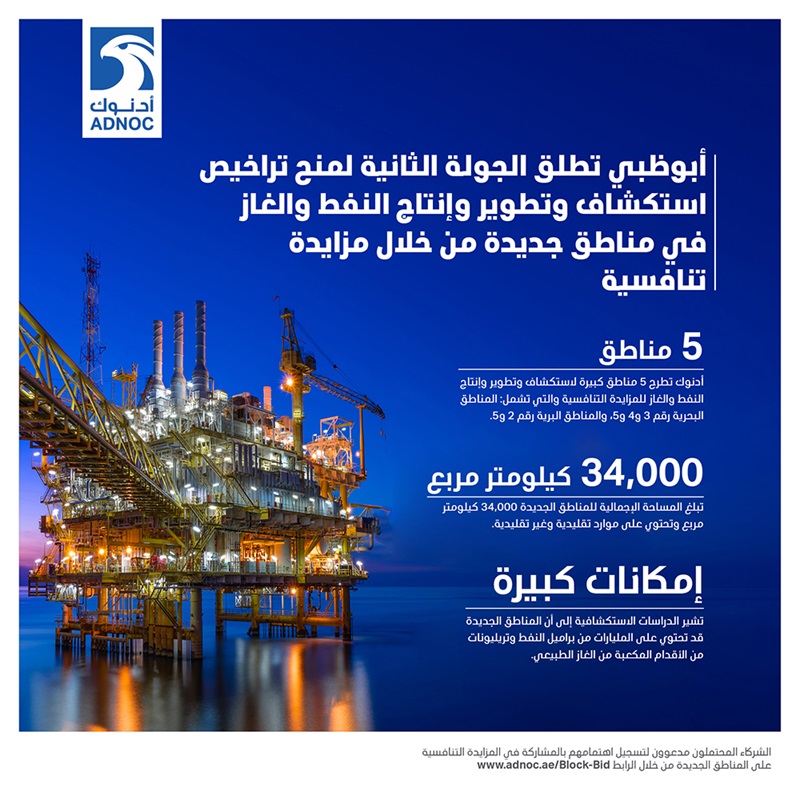 أدنوك
ADNOC

أبوظبي تطلق الجولة الثانية لمنح تراخيص استكشاف وتطوير وإنتاج النفط والغاز في مناطق جديدة من خلال مزايدة تنافسية

5 مناطق
أدنوك تطرح 5 مناطق كبيرة لاستكشاف وتطوير وإنتاج النفط والغاز للمزايدة التنافسية والتي تشمل: المناطق البحرية رقم 3 و4 و5، والمناطق البرية رقم 2 و5.

34,000 كيلومتر مربع
تبلغ المساحة الإجمالية للمناطق الجديدة 34,000 كيلومتر مربع وتحتوي على موارد تقليدية وغير تقليدية.

إمكانات كبيرة
تشير الدراسات الاستكشافية إلى أن المناطق الجديدة قد تحتوي على المليارات من براميل النفط وتريليونات من الأقدام المكعبة من الغاز الطبيعي.

الشركاء المحتملون مدعوون لتسجيل اهتمامهم بالمشاركة في المزايدة التنافسية على المناطق الجديدة من خلال الرابط www.adnoc.ae/Block-Bid