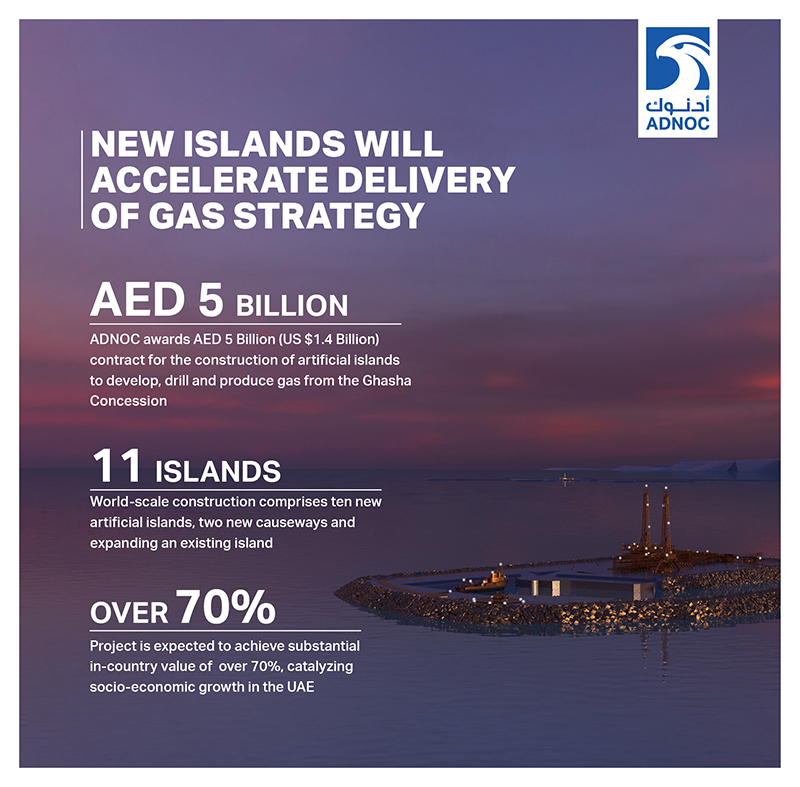 أدنوك
ADNOC

NEW ISLANDS WILL ACCELERATE DELIVERY OF GAS STRATEGY

AED 5 BILLION

ADNOC awards AED 5 Billion (US $1.4 Billion) contract for the construction of artificial islands to develop, drill and produce gas from the Ghasha Concession

11 ISLANDS

World-scale construction comprises ten new artificial islands, two new causeways and expanding an existing island

OVER 70%

Project is expected to achieve substantial in-country value of over 70%, catalyzing socio-economic growth in the UAE