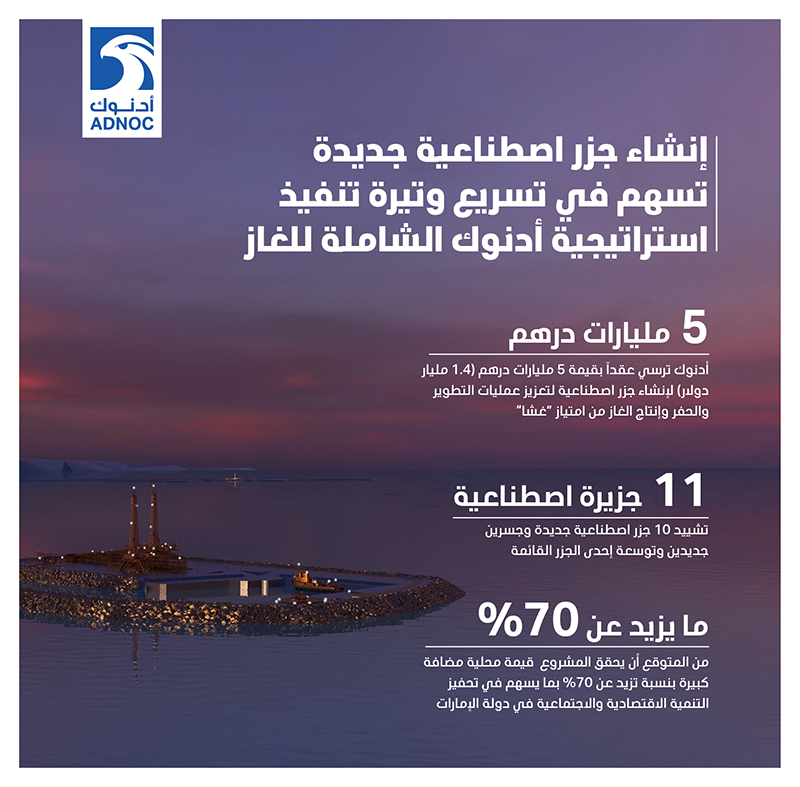 أدنوك
ADNOC

إنشاء جزر اصطناعية جديدة تسهم في تسريع وتيرة تنفيذ استراتيجية أدنوك الشاملة للغاز

5 مليارات درهم

أدنوك ترسي عقداً بقيمة 5 مليارات درهم (1.4 مليار دولار) لإنشاء جزر اصطناعية لتعزيز عمليات التطوير والحفر وإنتاج الغاز من امتياز "غشا"

11 جزيرة اصطناعية

تشييد 10 جزر اصطناعية جديدة وجسرين جديدين وتوسعة إحدى الجزر القائمة

ما يزيد عن 70%

من المتوقع أن يحقق المشروع قيمة محلية مضافة كبيرة بنسبة تزيد عن 70% بما يسهم في تحفيز التنمية الاقتصادية والاجتماعية في دولة الإمارات