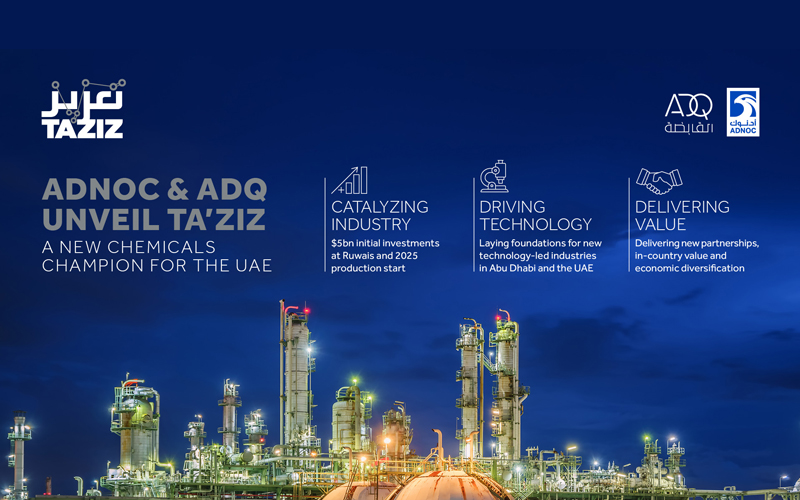 تعزيز
TAZIZ

ADQ
القابضة

أدنوك
ADNOC

ADNOC & ADQ UNVEIL TA'ZIZ
A NEW CHEMICALS CHAMPION FOR THE UAE

CATALYZING INDUSTRY
$5bn initial investments at Ruwais and 2025 production start

DRIVING TECHNOLOGY
Laying foundations for new technology-led industries in Abu Dhabi and the UAE

DELIVERING VALUE
Delivering new partnerships, in-country value and economic diversification