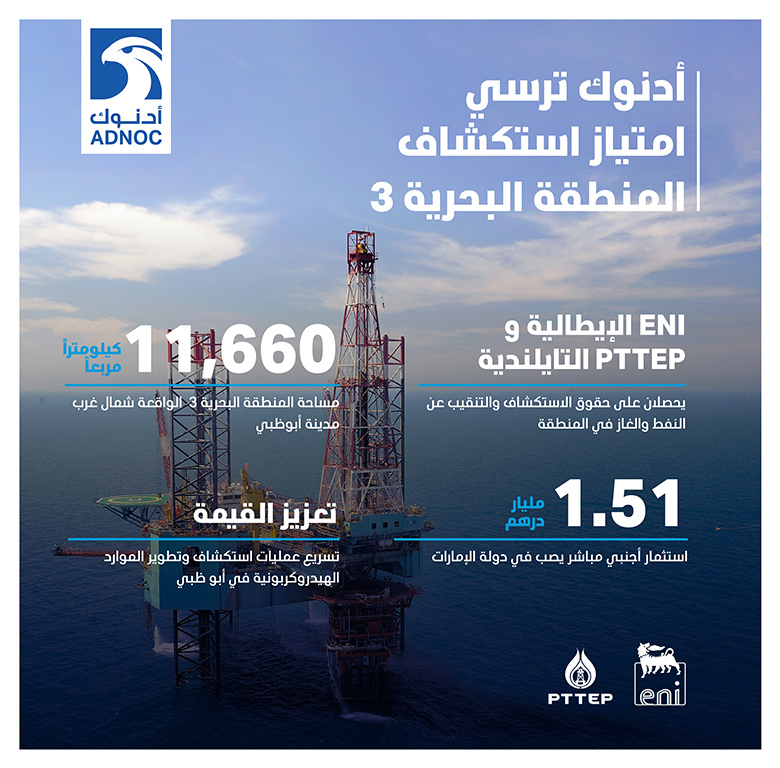 أدنوك
ADNOC

أدنوك ترسي امتياز استكشاف المنطقة البحرية 3

ENI الإيطالية و PTTEP التايلندية

يحصلان على حقوق الاستكشاف والتنقيب عن النفط والغاز في المنطقة

11,660 كيلومتراً مربعاً

مساحة المنطقة البحرية 3 الواقعة شمال غرب مدينة أبوظبي

1.51 مليار درهم

استثمار أجنبي مباشر يصب في دولة الإمارات

تعزيز القيمة

تسريع عمليات استكشاف وتطوير الموارد الهيدروكربونية في أبو ظبي

PTTEP

eni